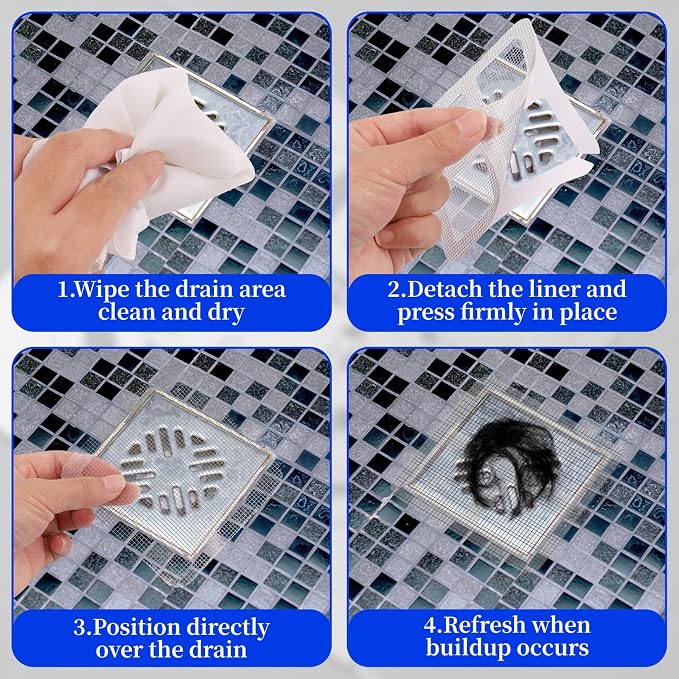 1.Wipe the drain area clean and dry

2.Detach the liner and press firmly in place

3.Position directly over the drain

4.Refresh when buildup occurs