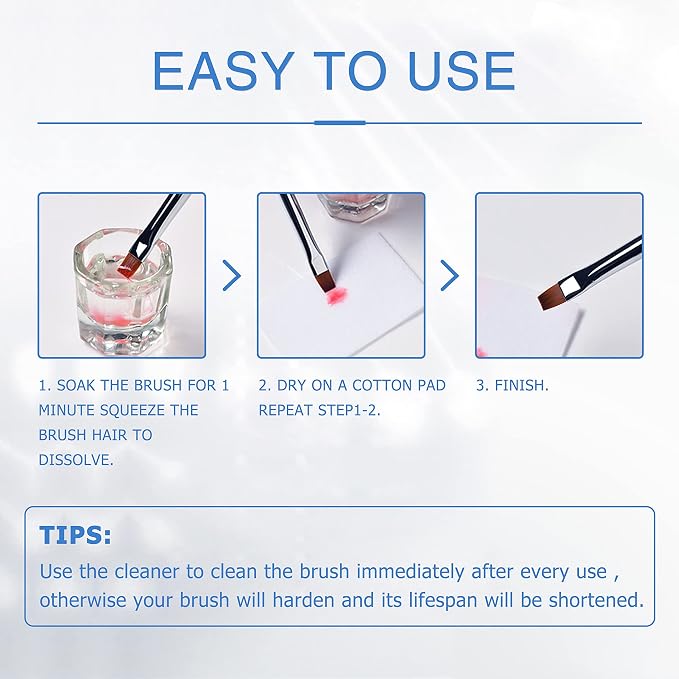 EASY TO USE

1. SOAK THE BRUSH FOR 1 MINUTE SQUEEZE THE BRUSH HAIR TO DISSOLVE.

2. DRY ON A COTTON PAD REPEAT STEP1-2.

3. FINISH.

TIPS:
Use the cleaner to clean the brush immediately after every use , otherwise your brush will harden and its lifespan will be shortened.