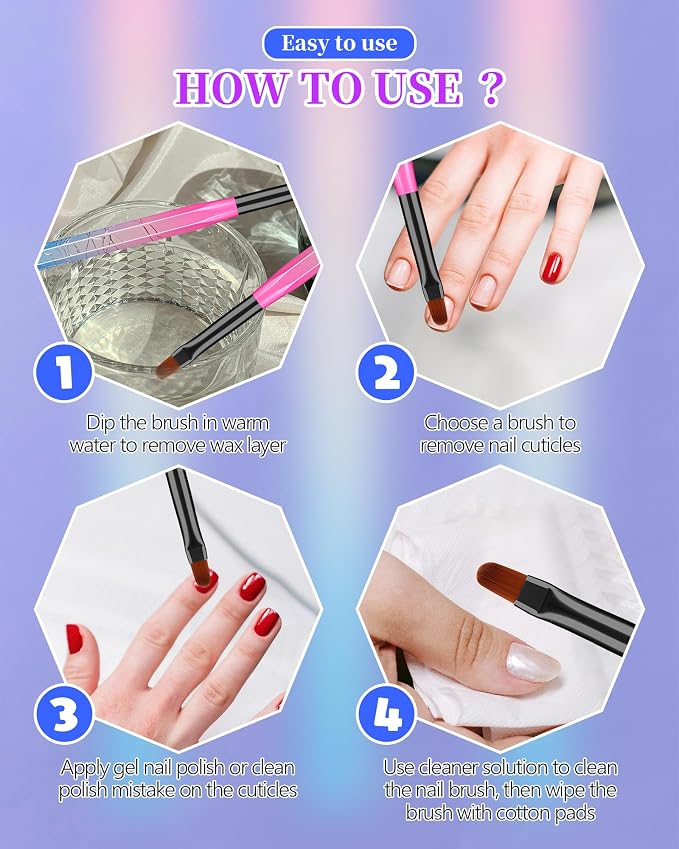 Easy to use

HOW TO USE ?

1

Dip the brush in warm water to remove wax layer

2

Choose a brush to remove nail cuticles

3

Apply gel nail polish or clean polish mistake on the cuticles

4

Use cleaner solution to clean the nail brush, then wipe the brush with cotton pads