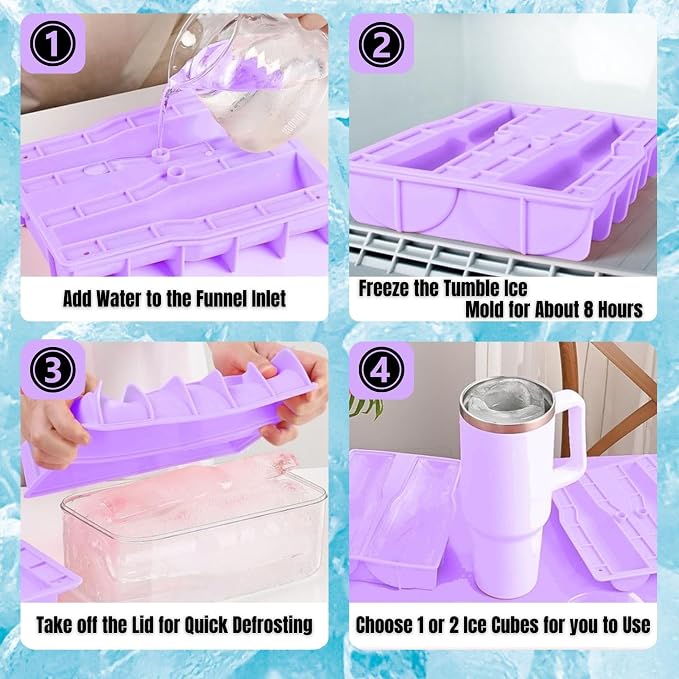 ①

Add Water to the Funnel Inlet

②

Freeze the Tumble Ice Mold for About 8 Hours

③

Take off the Lid for Quick Defrosting

④

Choose 1 or 2 Ice Cubes for you to Use