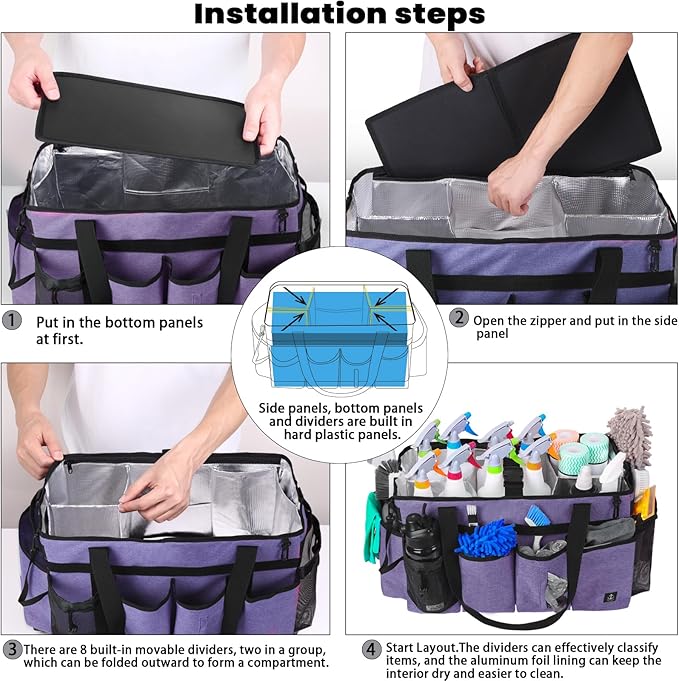 Installation steps

1 Put in the bottom panels at first.

2 Open the zipper and put in the side panel

Side panels, bottom panels and dividers are built in hard plastic panels.

3 There are 8 built-in movable dividers, two in a group, which can be folded outward to form a compartment.

4 Start Layout.The dividers can effectively classify items, and the aluminum foil lining can keep the interior dry and easier to clean.