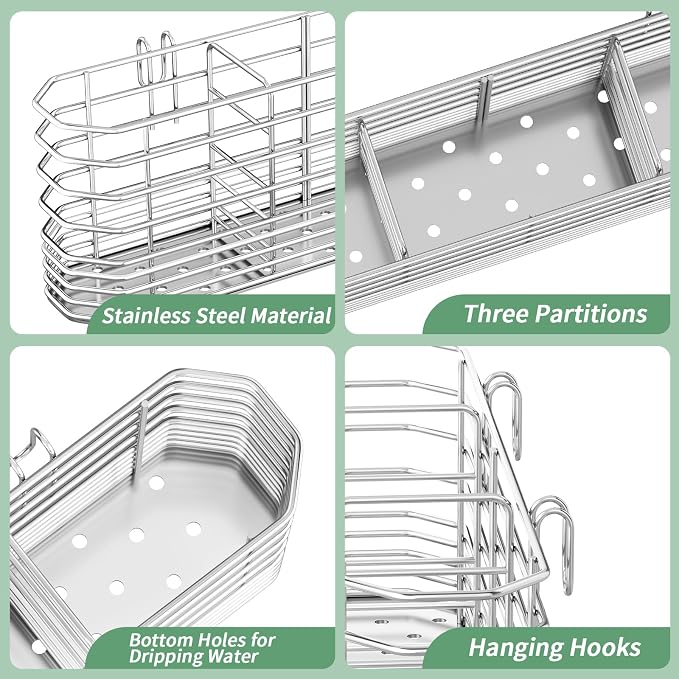 Stainless Steel Material

Three Partitions

Bottom Holes for Dripping Water

Hanging Hooks