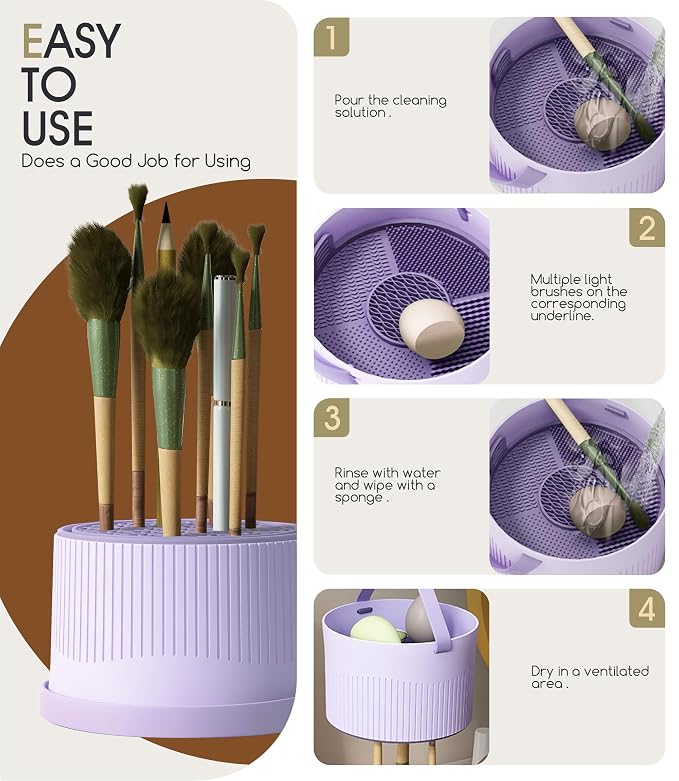 EASY TO USE

Does a Good Job for Using

1

Pour the cleaning solution .

2

Multiple light brushes on the corresponding underline.

3

Rinse with water and wipe with a sponge .

4

Dry in a ventilated area .