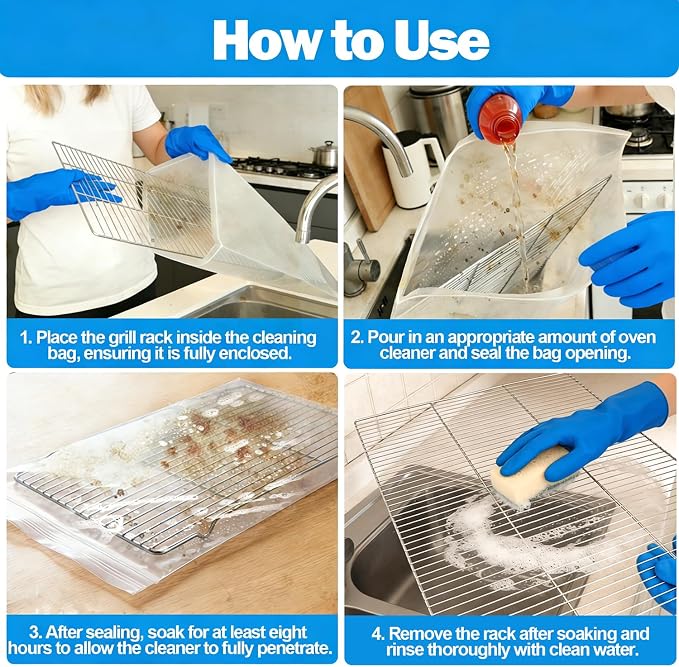 How to Use

1. Place the grill rack inside the cleaning bag, ensuring it is fully enclosed.

2. Pour in an appropriate amount of oven cleaner and seal the bag opening.

3. After sealing, soak for at least eight hours to allow the cleaner to fully penetrate.

4. Remove the rack after soaking and rinse thoroughly with clean water.