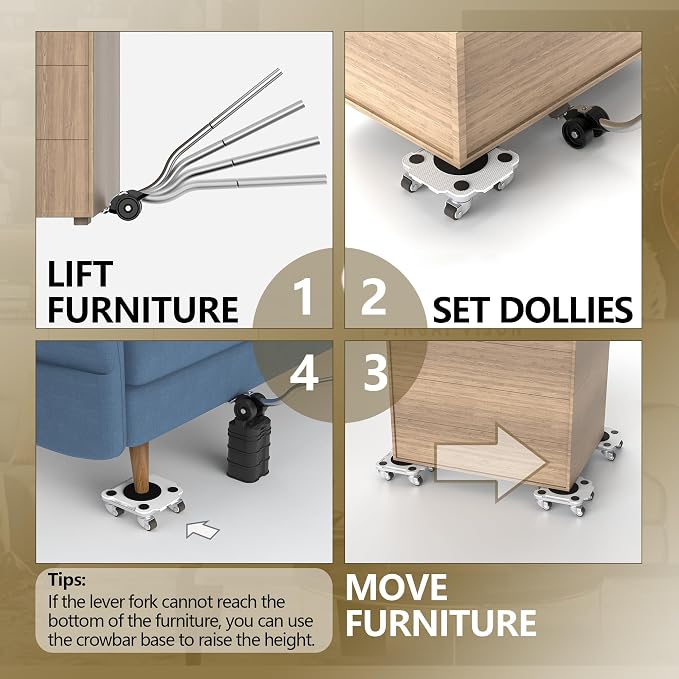 LIFT FURNITURE

1

2

SET DOLLIES

4

3

Tips:
If the lever fork cannot reach the bottom of the furniture, you can use the crowbar base to raise the height.

MOVE FURNITURE