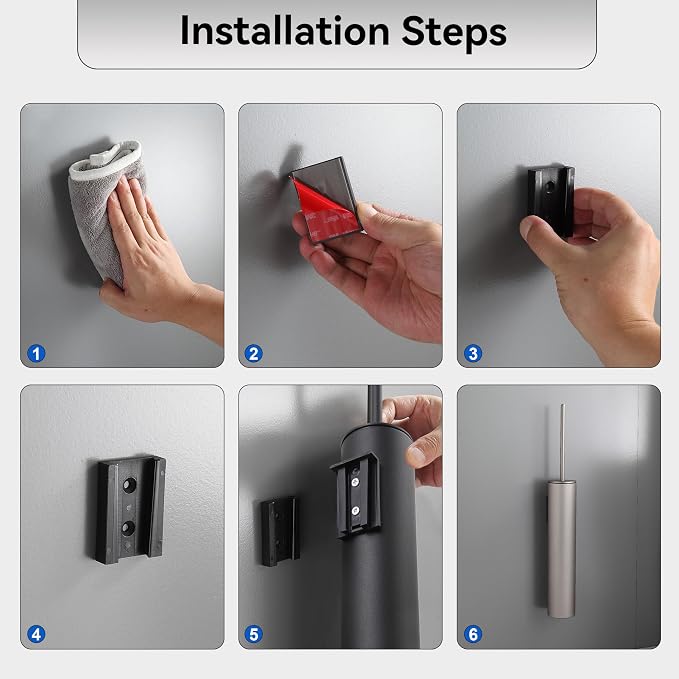 Installation Steps

1

2

3

4

5

6