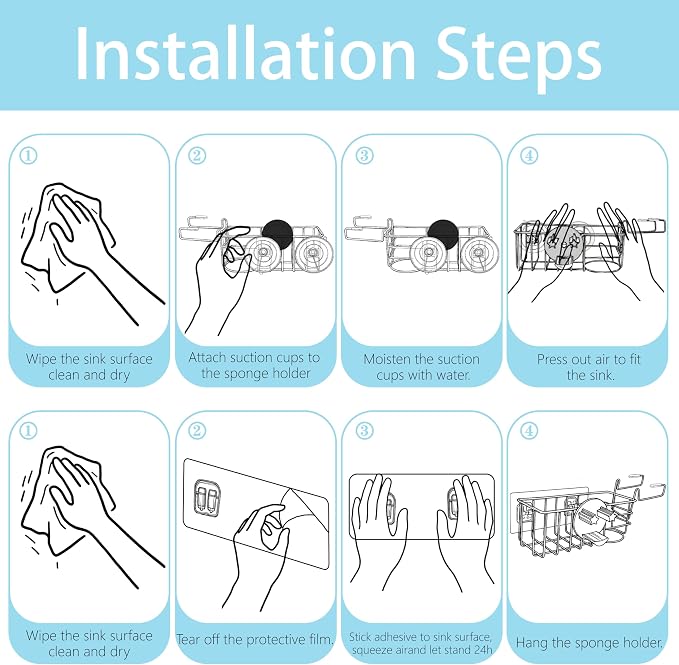 Installation Steps

①

Wipe the sink surface clean and dry

②

Attach suction cups to the sponge holder

③

Moisten the suction cups with water.

④

Press out air to fit the sink.

①

Wipe the sink surface clean and dry

②

Tear off the protective film.

③

Stick adhesive to sink surface, squeeze airand let stand 24h

④

Hang the sponge holder.