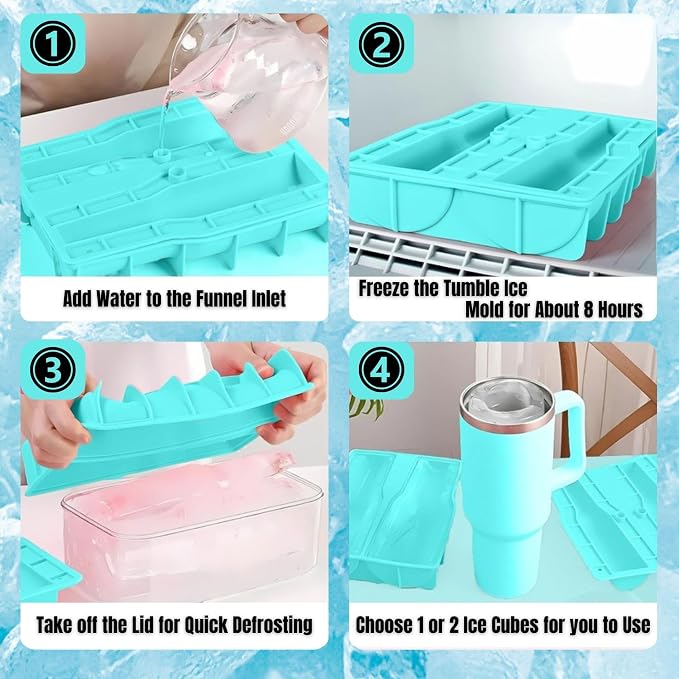 ①
Add Water to the Funnel Inlet

②
Freeze the Tumble Ice Mold for About 8 Hours

③
Take off the Lid for Quick Defrosting

④
Choose 1 or 2 Ice Cubes for you to Use