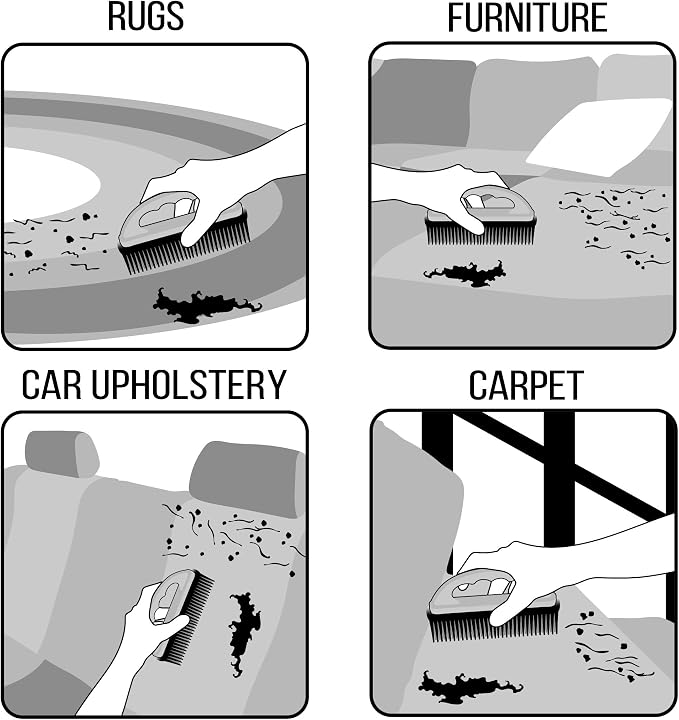 RUGS

FURNITURE

CAR UPHOLSTERY

CARPET