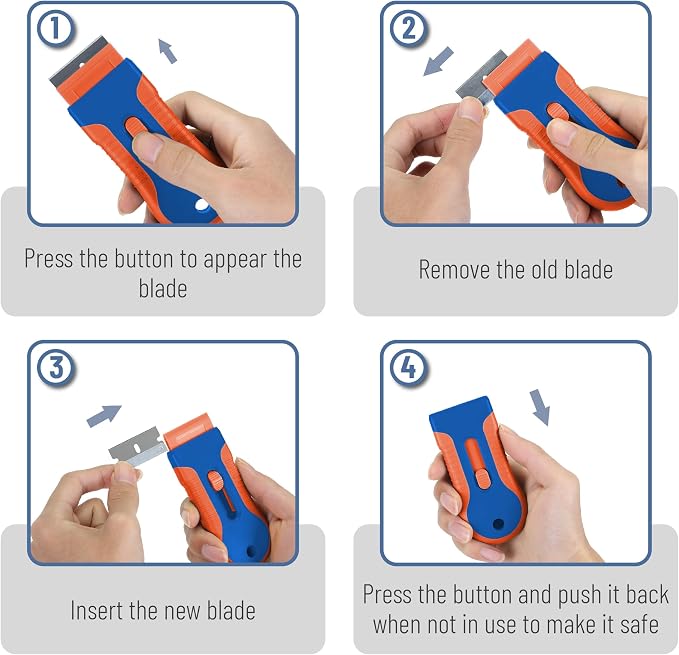 1

Press the button to appear the blade

2

Remove the old blade

3

Insert the new blade

4

Press the button and push it back when not in use to make it safe