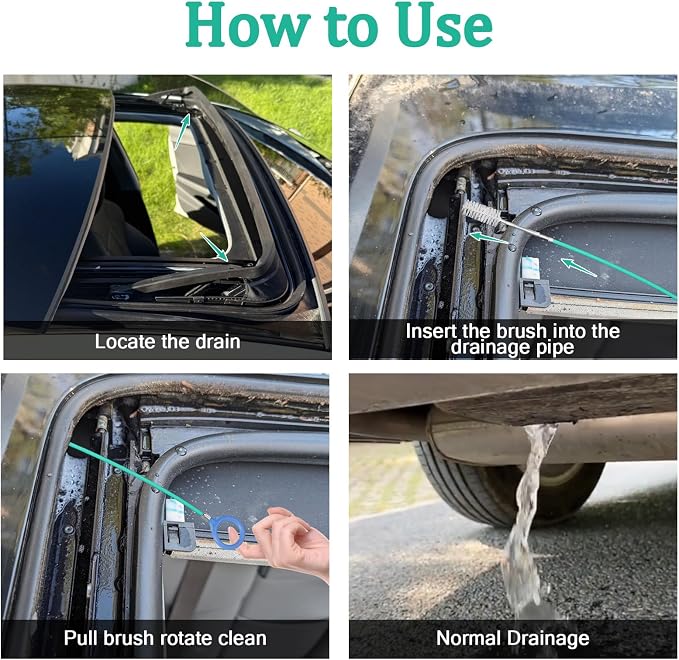 How to Use

Locate the drain

Insert the brush into the drainage pipe

Pull brush rotate clean

Normal Drainage