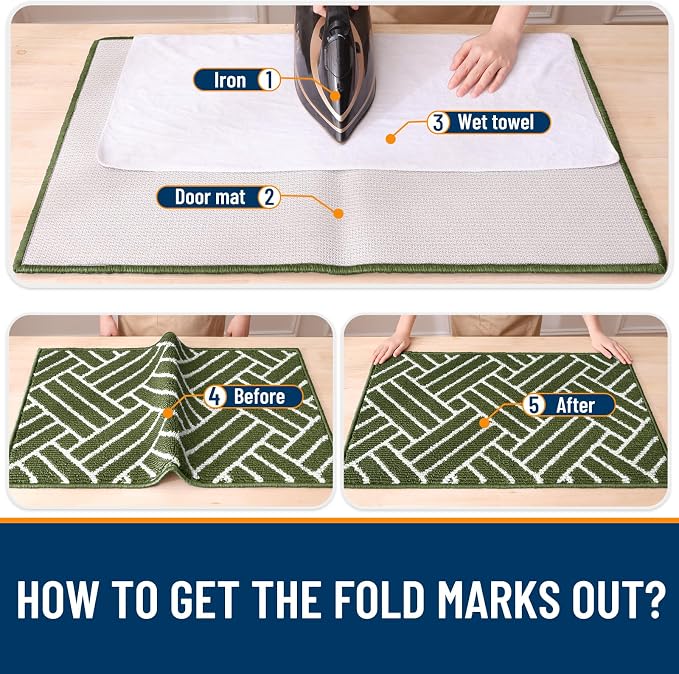 Iron 1

3 Wet towel

Door mat 2

4 Before

5 After

HOW TO GET THE FOLD MARKS OUT?