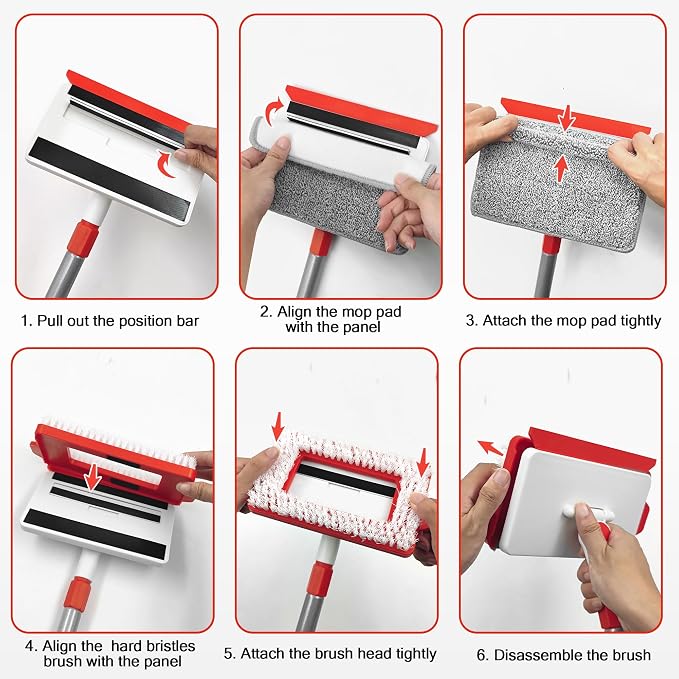 1. Pull out the position bar

2. Align the mop pad with the panel

3. Attach the mop pad tightly

4. Align the hard bristles brush with the panel

5. Attach the brush head tightly

6. Disassemble the brush