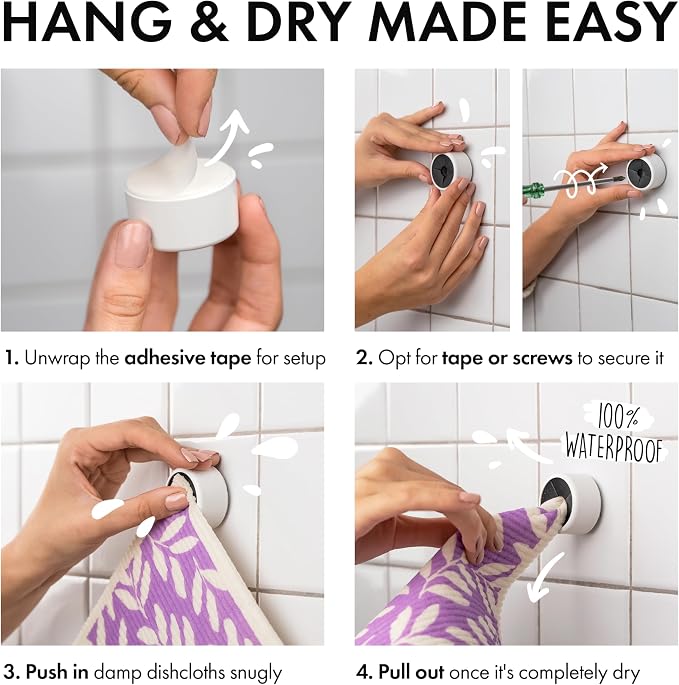 HANG & DRY MADE EASY

1. Unwrap the adhesive tape for setup

2. Opt for tape or screws to secure it

100% WATERPROOF

3. Push in damp dishcloths snugly

4. Pull out once it's completely dry