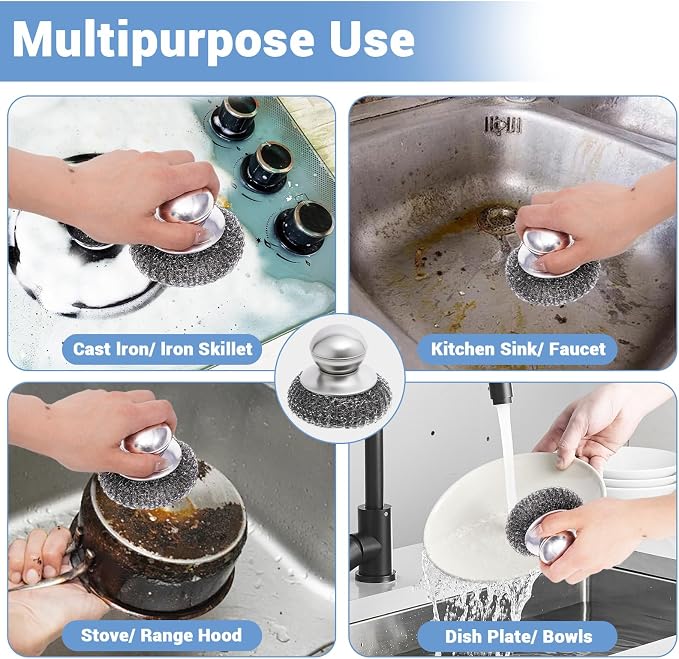 Multipurpose Use

Cast Iron/ Iron Skillet

Kitchen Sink/ Faucet

Stove/ Range Hood

Dish Plate/ Bowls