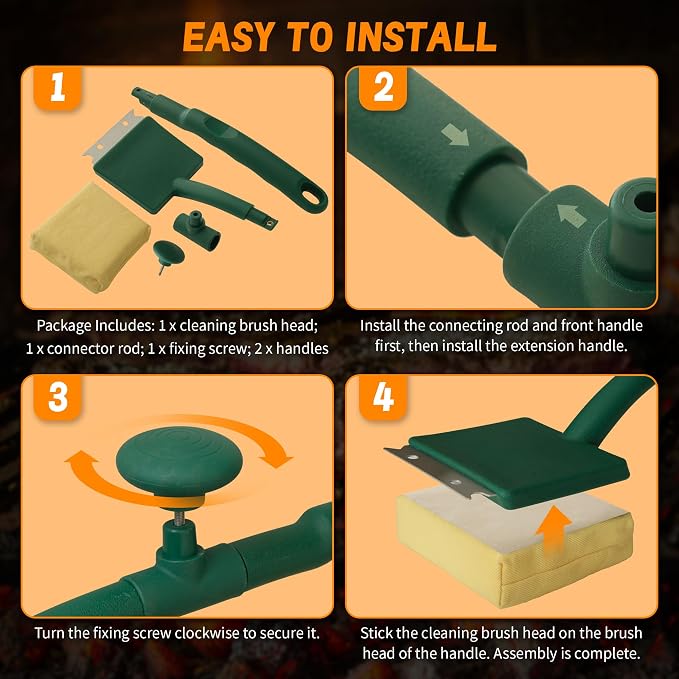 EASY TO INSTALL

1

Package Includes: 1 x cleaning brush head; 1 x connector rod; 1 x fixing screw; 2 x handles

2

Install the connecting rod and front handle first, then install the extension handle.

3

Turn the fixing screw clockwise to secure it.

4

Stick the cleaning brush head on the brush head of the handle. Assembly is complete.