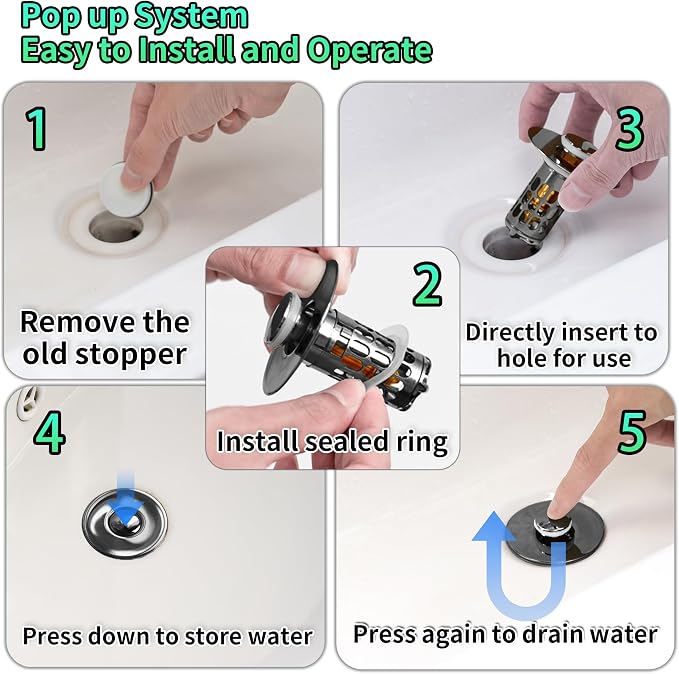 Pop up System
Easy to Install and Operate

1

Remove the old stopper

2

Install sealed ring

3

Directly insert to hole for use

4

Press down to store water

5

Press again to drain water