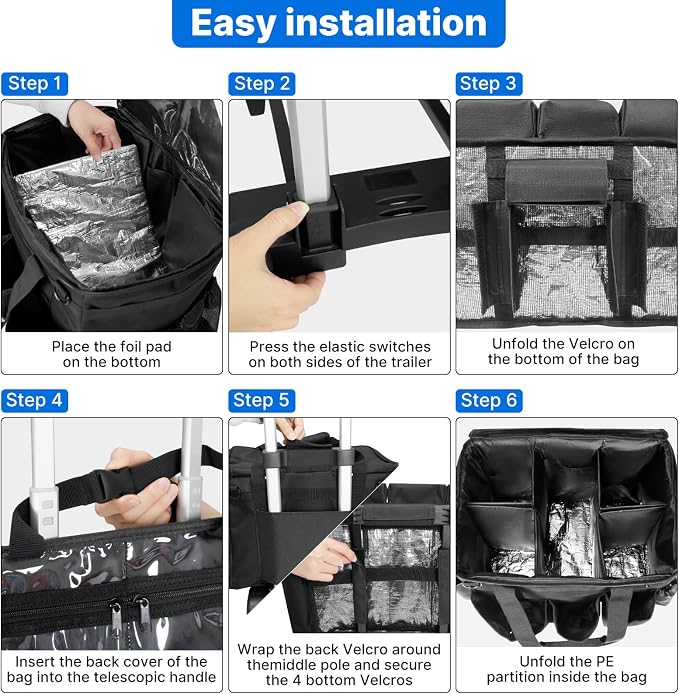 Easy installation

Step 1

Place the foil pad on the bottom

Step 2

Press the elastic switches on both sides of the trailer

Step 3

Unfold the Velcro on the bottom of the bag

Step 4

Insert the back cover of the bag into the telescopic handle

Step 5

Wrap the back Velcro around themiddle pole and secure the 4 bottom Velcros

Step 6

Unfold the PE partition inside the bag