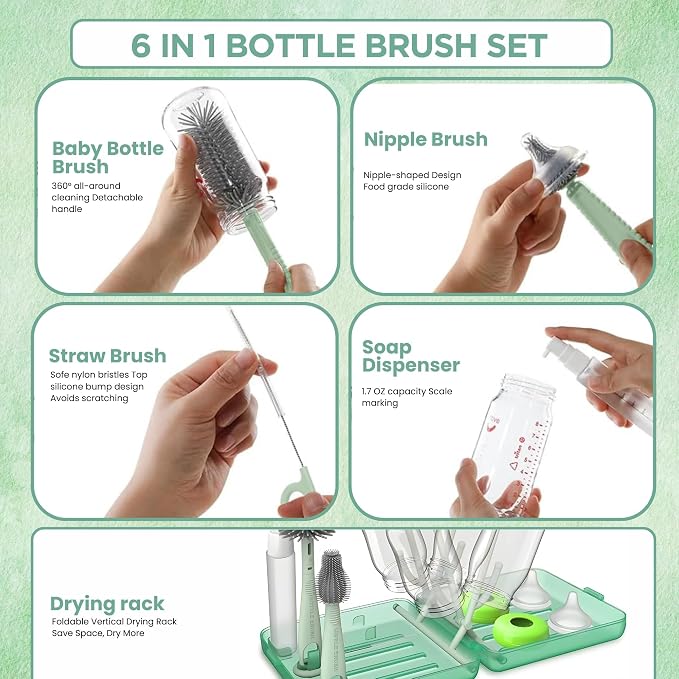 6 IN 1 BOTTLE BRUSH SET

Baby Bottle Brush
360° all-around cleaning Detachable handle

Nipple Brush
Nipple-shaped Design Food grade silicone

Straw Brush
Sofe nylon bristles Top silicone bump design Avoids scratching

Soap Dispenser
1.7 OZ capacity Scale marking

Drying rack
Foldable Vertical Drying Rack Save Space, Dry More