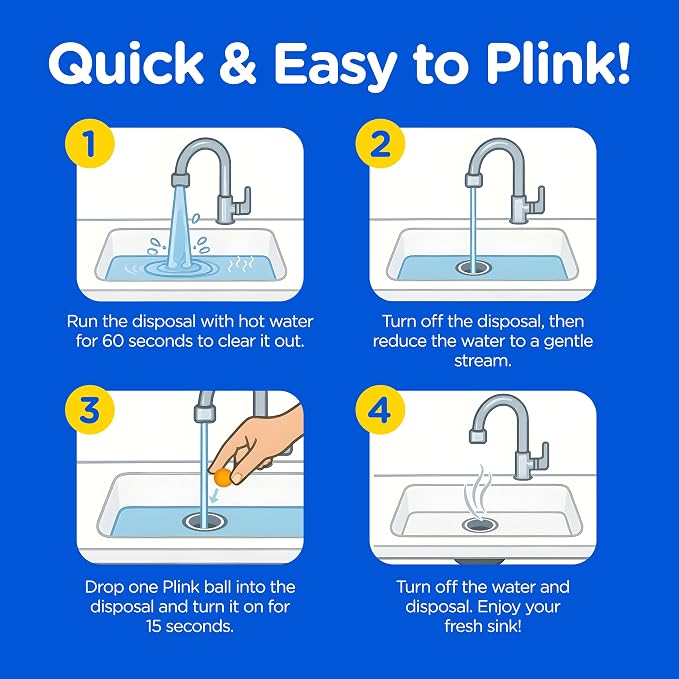 Quick & Easy to Plink!

1

Run the disposal with hot water for 60 seconds to clear it out.

2

Turn off the disposal, then reduce the water to a gentle stream.

3

Drop one Plink ball into the disposal and turn it on for 15 seconds.

4

Turn off the water and disposal. Enjoy your fresh sink!