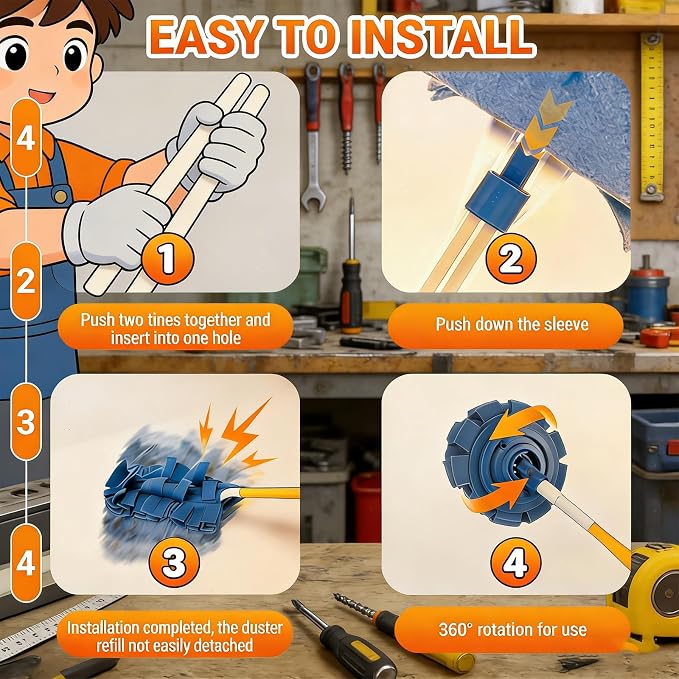 EASY TO INSTALL

4

2

3

4

1

Push two tines together and insert into one hole

2

Push down the sleeve

3

Installation completed, the duster refill not easily detached

4

360° rotation for use