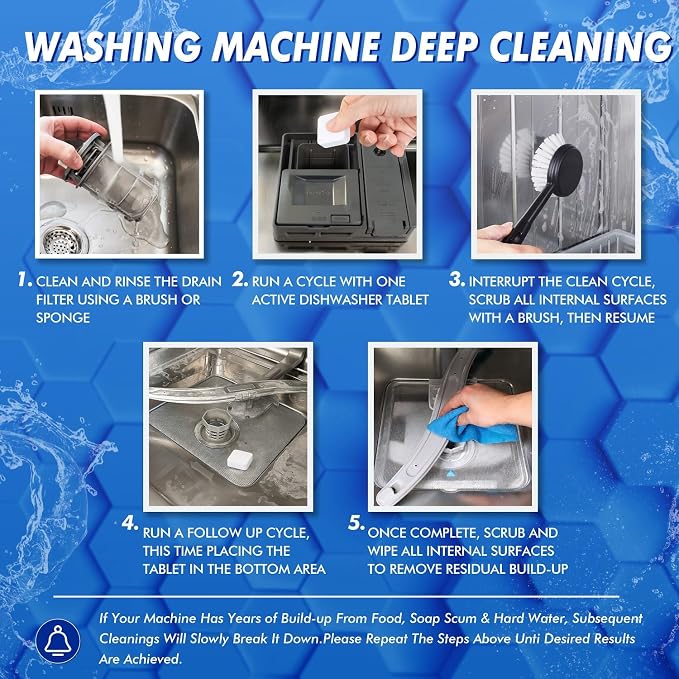 WASHING MACHINE DEEP CLEANING

1. CLEAN AND RINSE THE DRAIN FILTER USING A BRUSH OR SPONGE

2. RUN A CYCLE WITH ONE ACTIVE DISHWASHER TABLET

3. INTERRUPT THE CLEAN CYCLE, SCRUB ALL INTERNAL SURFACES WITH A BRUSH, THEN RESUME

4. RUN A FOLLOW UP CYCLE, THIS TIME PLACING THE TABLET IN THE BOTTOM AREA

5. ONCE COMPLETE, SCRUB AND WIPE ALL INTERNAL SURFACES TO REMOVE RESIDUAL BUILD-UP

If Your Machine Has Years of Build-up From Food, Soap Scum & Hard Water, Subsequent Cleanings Will Slowly Break It Down.Please Repeat The Steps Above Unti Desired Results Are Achieved.