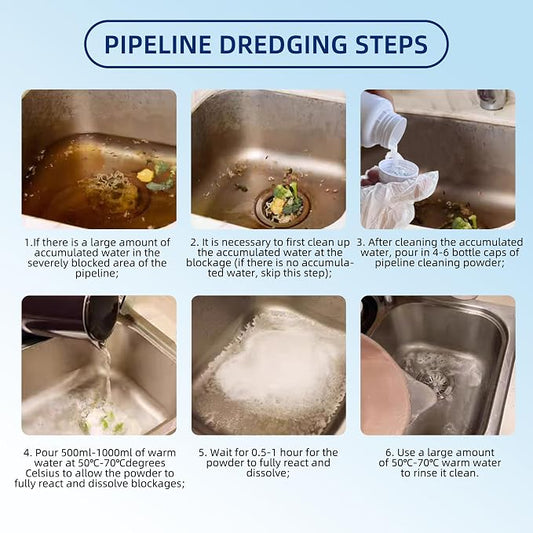 PIPELINE DREDGING STEPS

1.If there is a large amount of accumulated water in the severely blocked area of the pipeline;

2. It is necessary to first clean up the accumulated water at the blockage (if there is no accumulated water, skip this step);

3. After cleaning the accumulated water, pour in 4-6 bottle caps of pipeline cleaning powder;

4. Pour 500ml-1000ml of warm water at 50℃-70℃degrees Celsius to allow the powder to fully react and dissolve blockages;

5. Wait for 0.5-1 hour for the powder to fully react and dissolve;

6. Use a large amount of 50℃-70℃ warm water to rinse it clean.