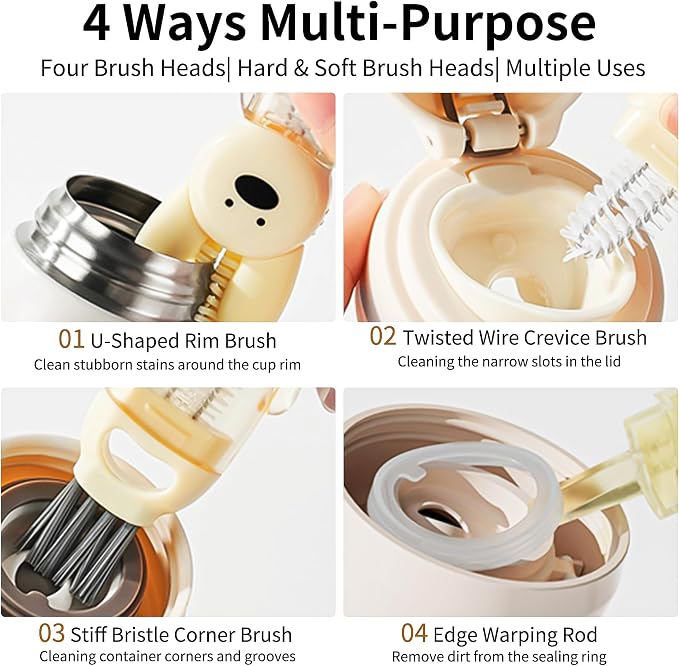 4 Ways Multi-Purpose

Four Brush Heads| Hard & Soft Brush Heads| Multiple Uses

01 U-Shaped Rim Brush
Clean stubborn stains around the cup rim

02 Twisted Wire Crevice Brush
Cleaning the narrow slots in the lid

03 Stiff Bristle Corner Brush
Cleaning container corners and grooves

04 Edge Warping Rod
Remove dirt from the sealing ring