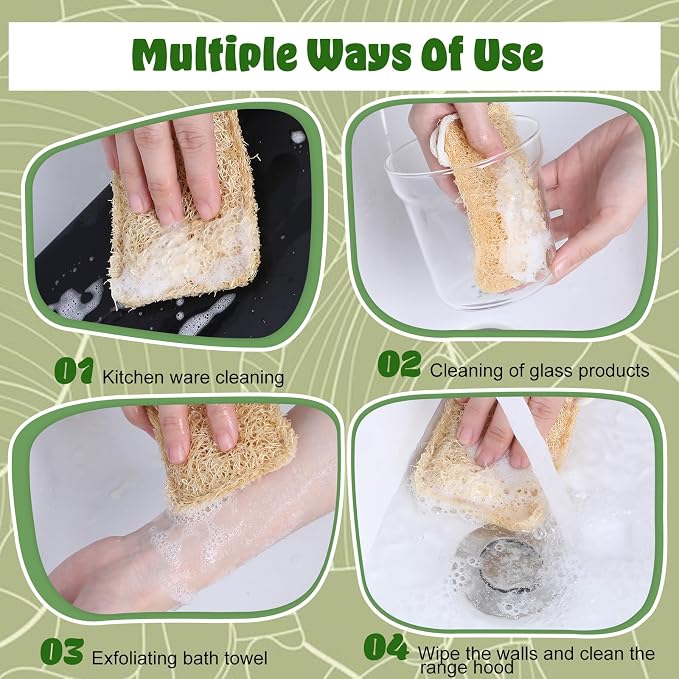 Multiple Ways Of Use

01 Kitchen ware cleaning

02 Cleaning of glass products

03 Exfoliating bath towel

04 Wipe the walls and clean the range hood