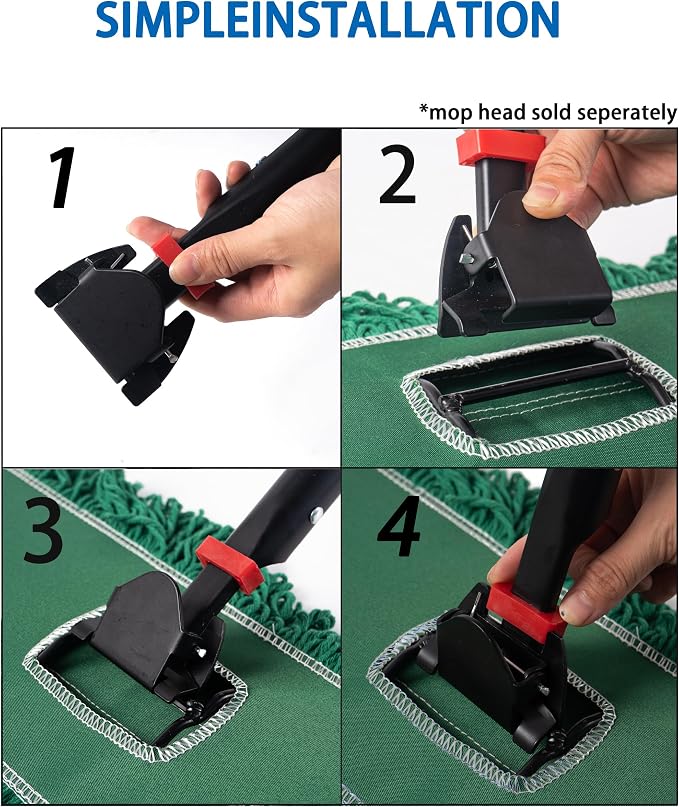 SIMPLEINSTALLATION

*mop head sold seperately

1

2

3

4