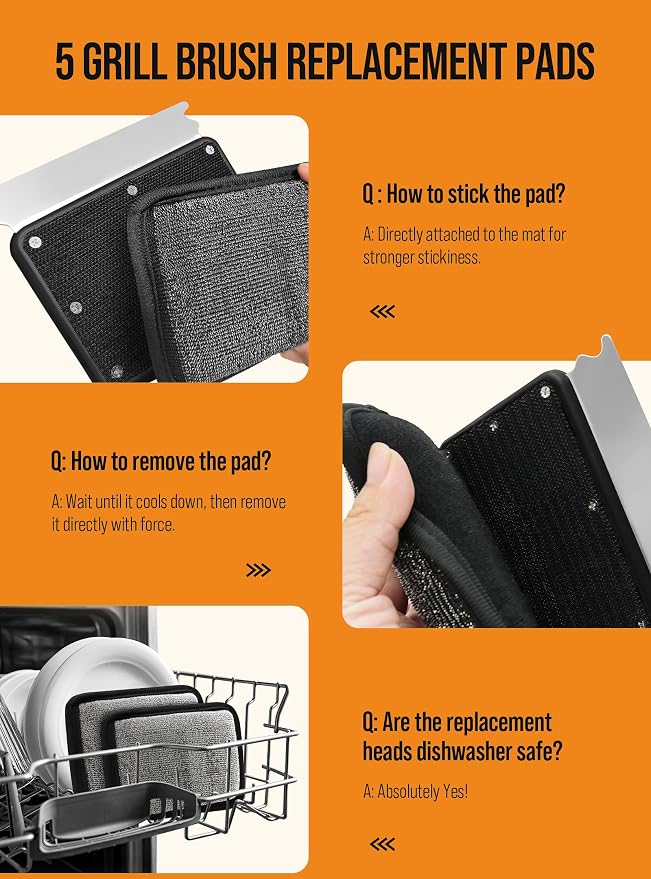 5 GRILL BRUSH REPLACEMENT PADS

Q : How to stick the pad?

A: Directly attached to the mat for stronger stickiness.

<<<

Q: How to remove the pad?

A: Wait until it cools down, then remove it directly with force.

>>>

Q: Are the replacement heads dishwasher safe?

A: Absolutely Yes!

<<<