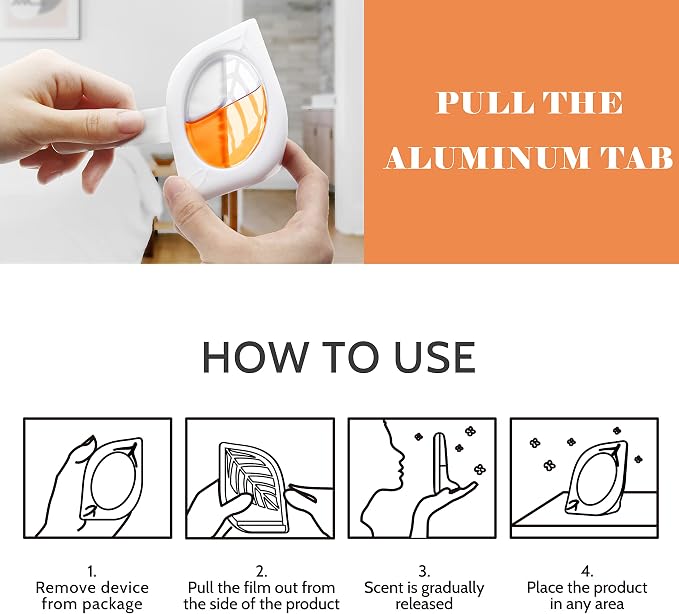 PULL THE ALUMINUM TAB

HOW TO USE

1.
Remove device from package

2.
Pull the film out from the side of the product

3.
Scent is gradually released

4.
Place the product in any area