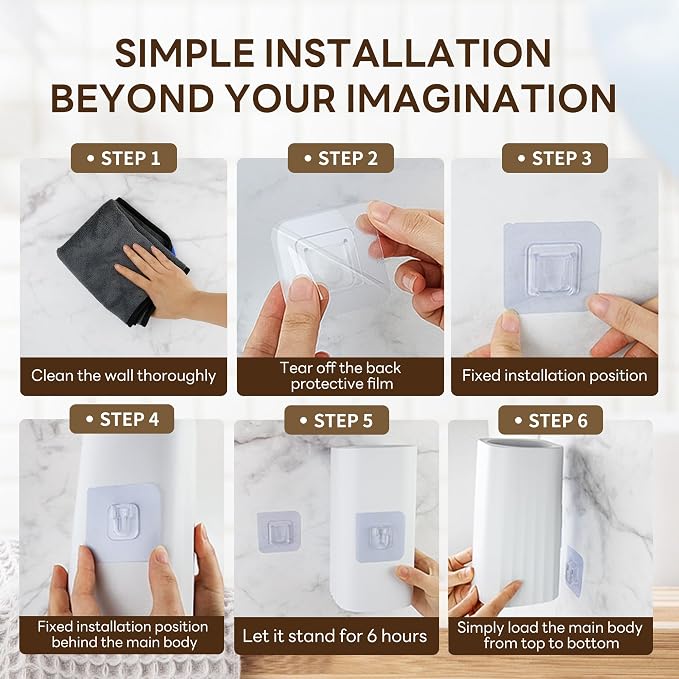 SIMPLE INSTALLATION BEYOND YOUR IMAGINATION

• STEP 1
Clean the wall thoroughly

• STEP 2
Tear off the back protective film

• STEP 3
Fixed installation position

• STEP 4
Fixed installation position behind the main body

• STEP 5
Let it stand for 6 hours

• STEP 6
Simply load the main body from top to bottom