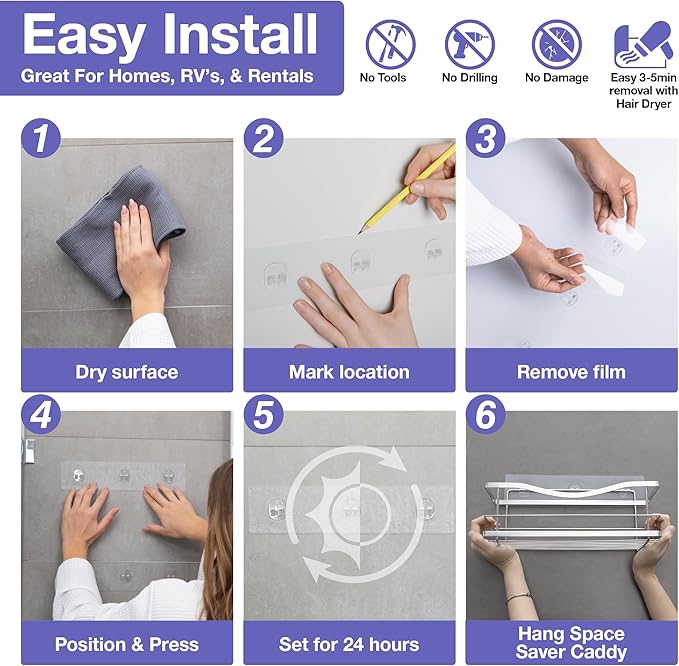 Easy Install
Great For Homes, RV's, & Rentals

No Tools

No Drilling

No Damage

Easy 3-5min removal with Hair Dryer

1
Dry surface

2
Mark location

3
Remove film

4
Position & Press

5
Set for 24 hours

6
Hang Space Saver Caddy