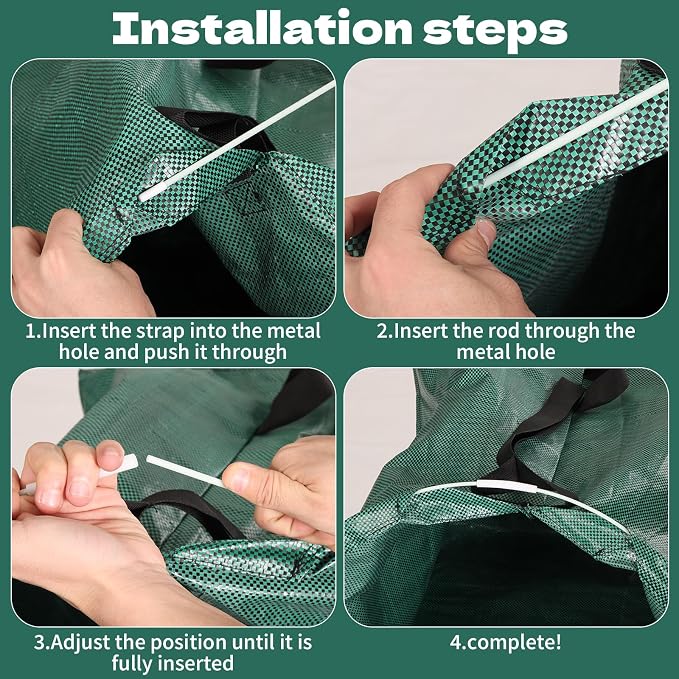 Installation steps

1.Insert the strap into the metal hole and push it through

2.Insert the rod through the metal hole

3.Adjust the position until it is fully inserted

4.complete!