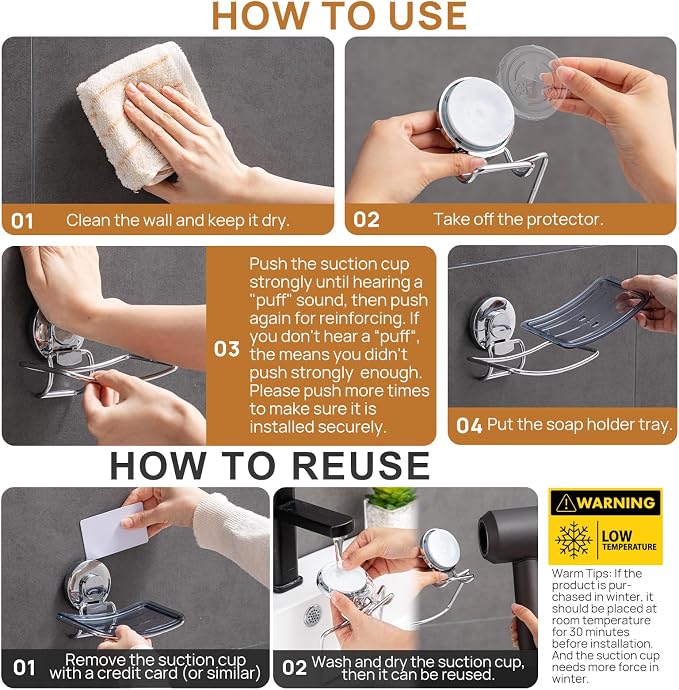 HOW TO USE

01 Clean the wall and keep it dry.

02 Take off the protector.

03 Push the suction cup strongly until hearing a "puff" sound, then push again for reinforcing. If you don't hear a "puff", the means you didn't push strongly enough. Please push more times to make sure it is installed securely.

04 Put the soap holder tray.

HOW TO REUSE

01 Remove the suction cup with a credit card (or similar)

02 Wash and dry the suction cup, then it can be reused.

WARNING

LOW TEMPERATURE

Warm Tips: If the product is purchased in winter, it should be placed at room temperature for 30 minutes before installation. And the suction cup needs more force in winter.