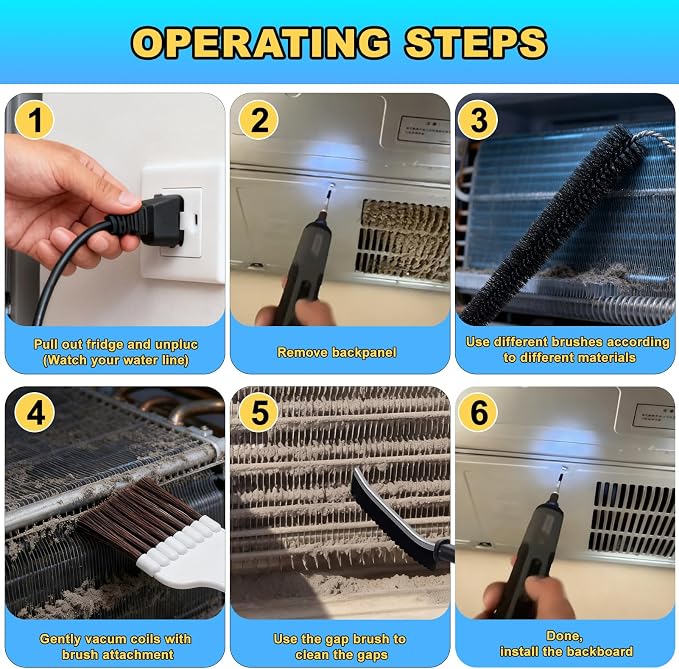 OPERATING STEPS

1

Pull out fridge and unpluc (Watch your water line)

2

Remove backpanel

3

Use different brushes according to different materials

4

Gently vacum coils with brush attachment

5

Use the gap brush to clean the gaps

6

Done, install the backboard