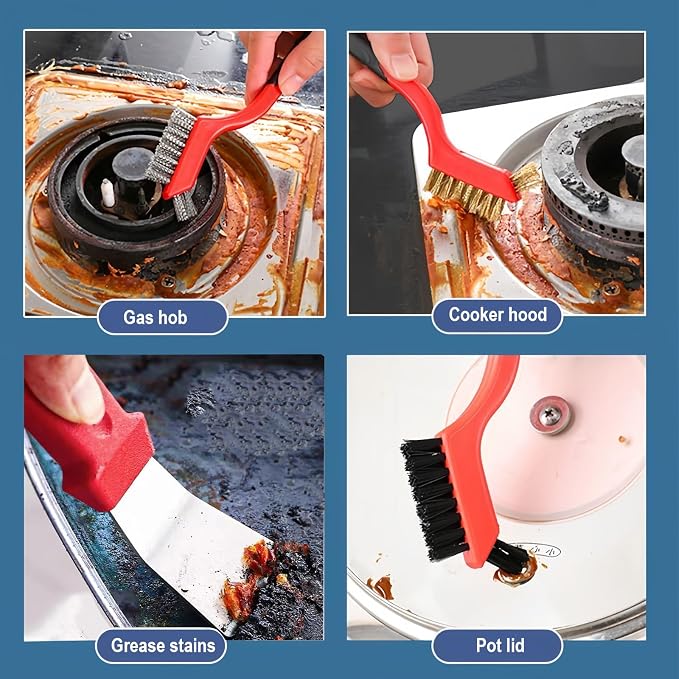 Gas hob

Cooker hood

Grease stains

Pot lid