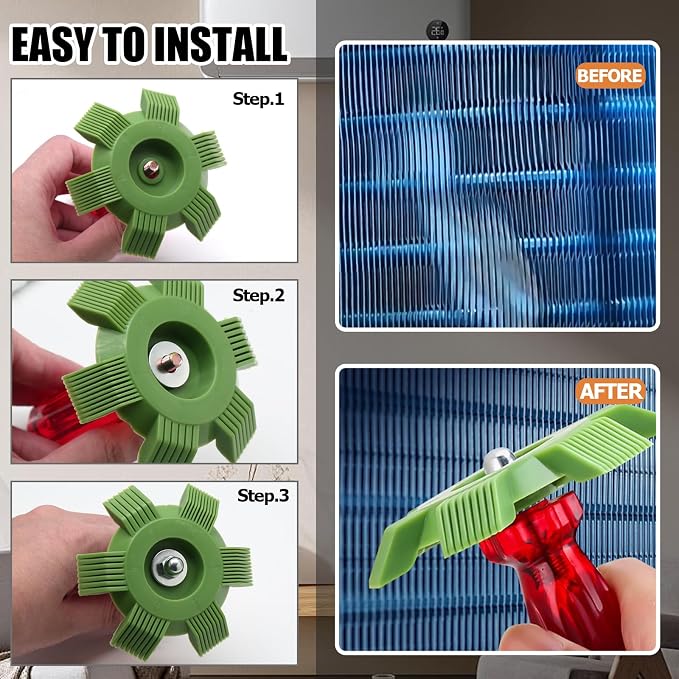 EASY TO INSTALL

Step.1

Step.2

Step.3

BEFORE

AFTER