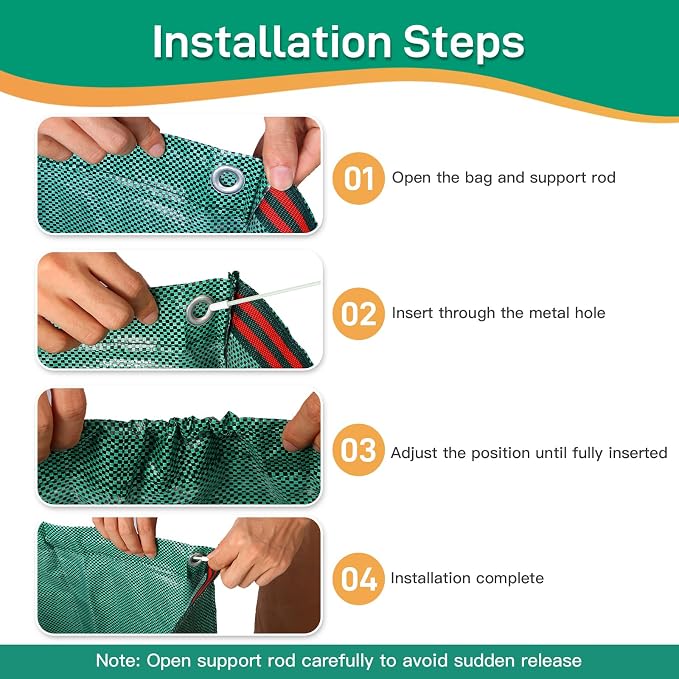 Installation Steps

01 Open the bag and support rod

02 Insert through the metal hole

03 Adjust the position until fully inserted

04 Installation complete

Note: Open support rod carefully to avoid sudden release