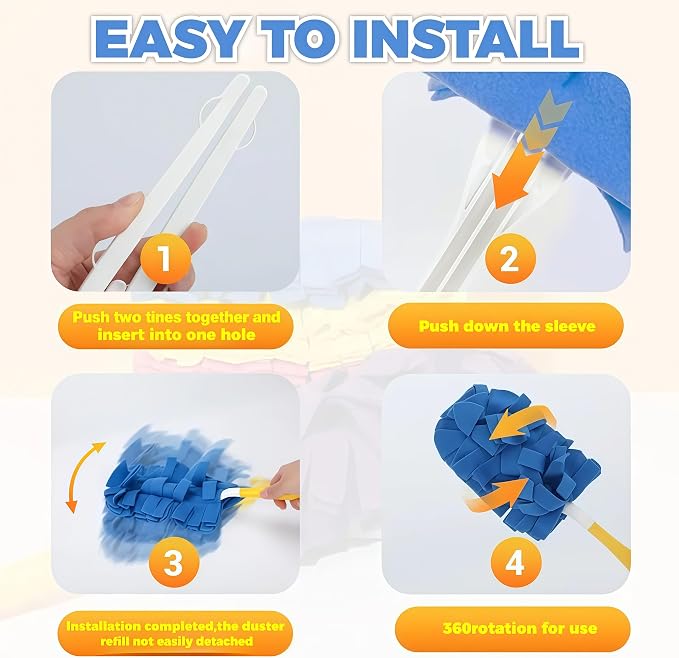 EASY TO INSTALL

1

Push two tines together and insert into one hole

2

Push down the sleeve

3

Installation completed,the duster refill not easily detached

4

360rotation for use