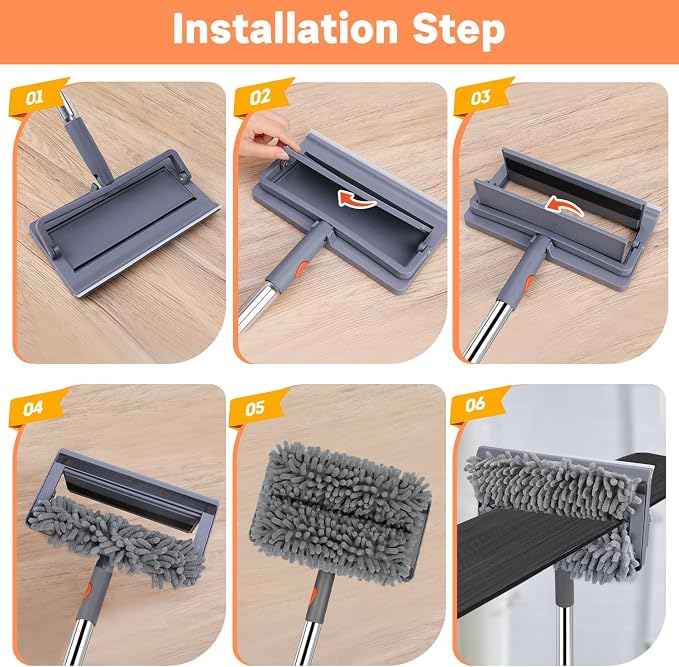 Installation Step

01

02

03

04

05

06