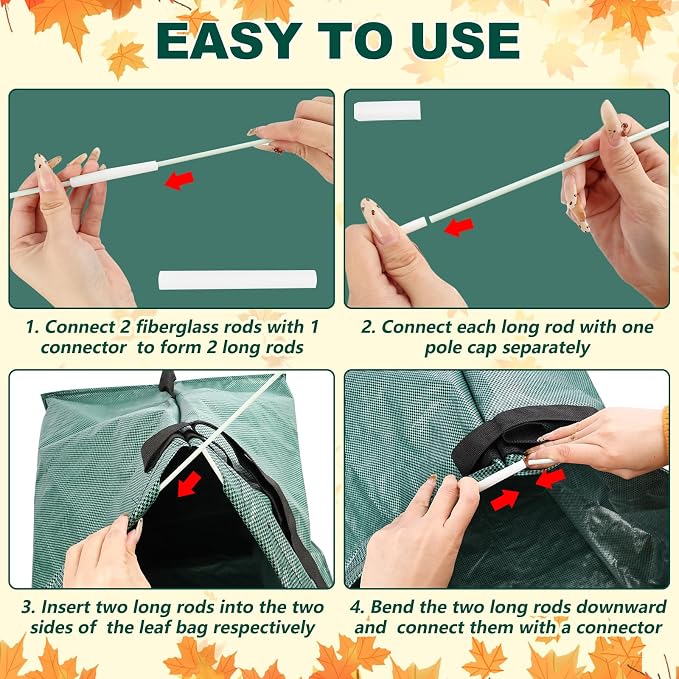 EASY TO USE

1. Connect 2 fiberglass rods with 1 connector to form 2 long rods

2. Connect each long rod with one pole cap separately

3. Insert two long rods into the two sides of the leaf bag respectively

4. Bend the two long rods downward and connect them with a connector