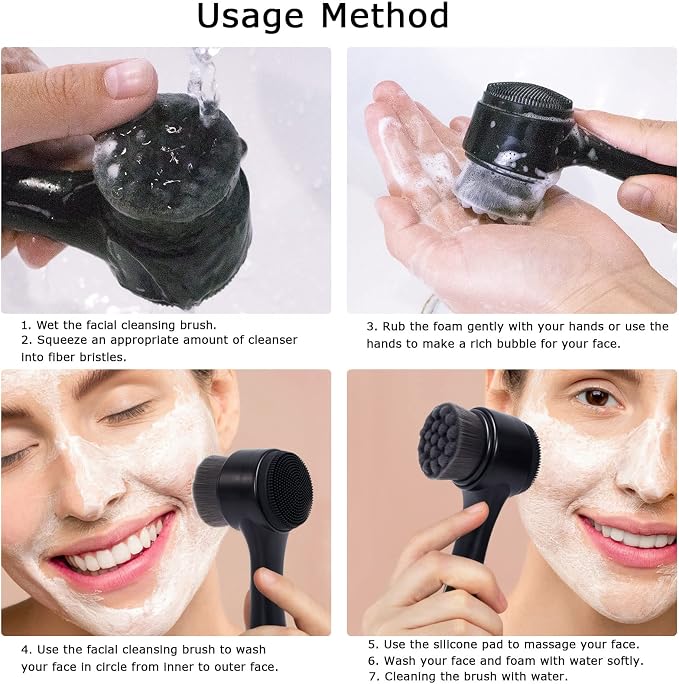 Usage Method

1. Wet the facial cleansing brush.
2. Squeeze an appropriate amount of cleanser into fiber bristles.

3. Rub the foam gently with your hands or use the hands to make a rich bubble for your face.

4. Use the facial cleansing brush to wash your face in circle from inner to outer face.

5. Use the silicone pad to massage your face.
6. Wash your face and foam with water softly.
7. Cleaning the brush with water.