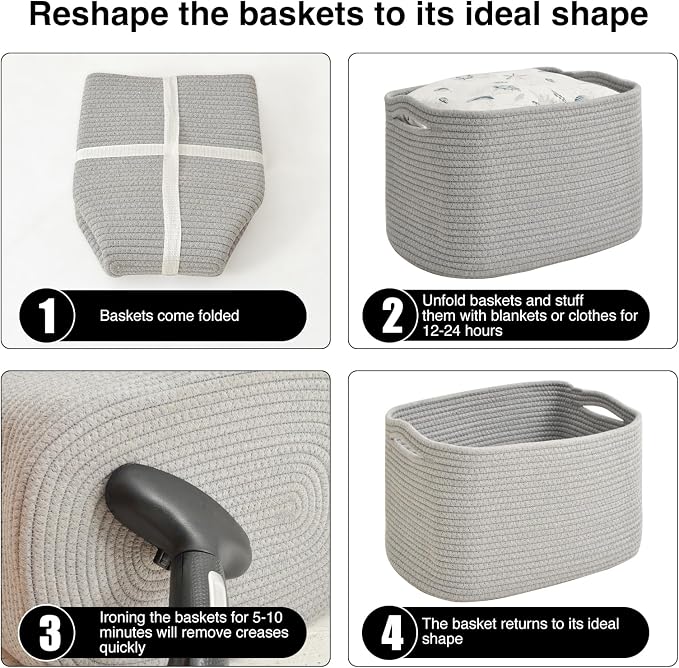 Reshape the baskets to its ideal shape

1 Baskets come folded

2 Unfold baskets and stuff them with blankets or clothes for 12-24 hours

3 Ironing the baskets for 5-10 minutes will remove creases quickly

4 The basket returns to its ideal shape