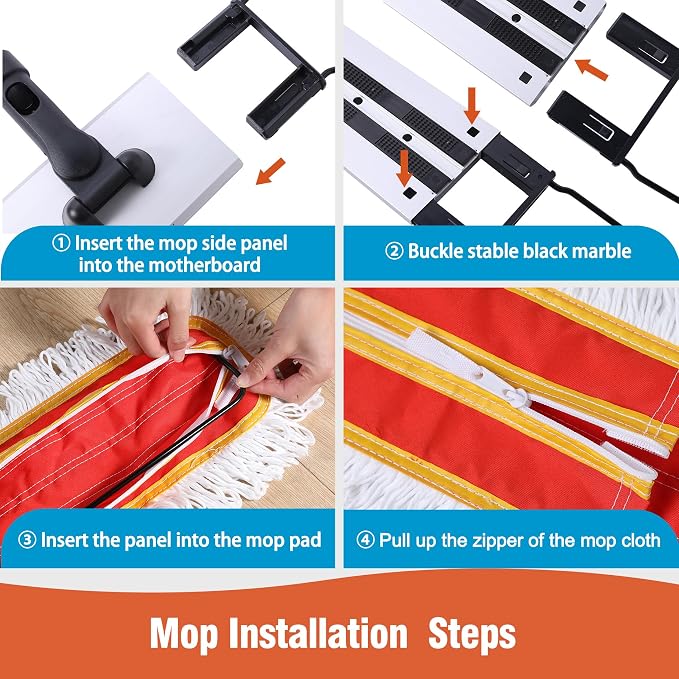 ① Insert the mop side panel into the motherboard

② Buckle stable black marble

③ Insert the panel into the mop pad

④ Pull up the zipper of the mop cloth

Mop Installation Steps