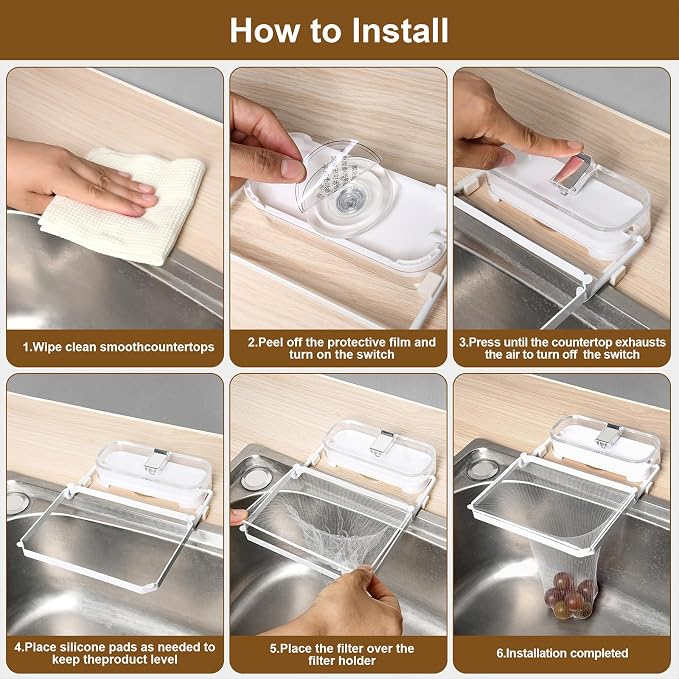 How to Install

1.Wipe clean smoothcountertops

2.Peel off the protective film and turn on the switch

3.Press until the countertop exhausts the air to turn off the switch

4.Place silicone pads as needed to keep theproduct level

5.Place the filter over the filter holder

6.Installation completed