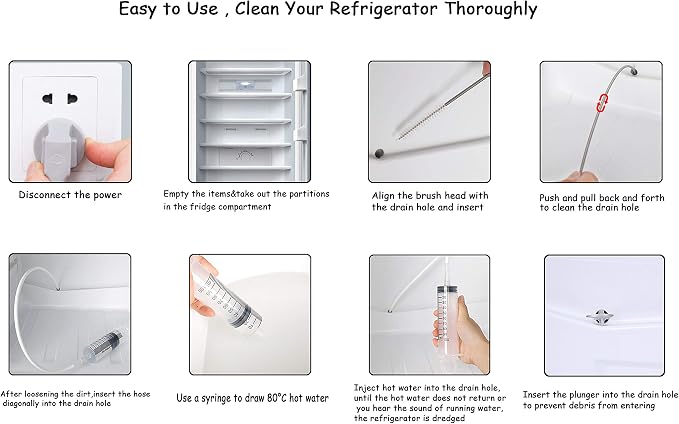 Easy to Use , Clean Your Refrigerator Thoroughly

Disconnect the power

Empty the items&take out the partitions in the fridge compartment

Align the brush head with the drain hole and insert

Push and pull back and forth to clean the drain hole

After loosening the dirt,insert the hose diagonally into the drain hole

Use a syringe to draw 80°C hot water

Inject hot water into the drain hole, until the hot water does not return or you hear the sound of running water, the refrigerator is dredged

Insert the plunger into the drain hole to prevent debris from entering