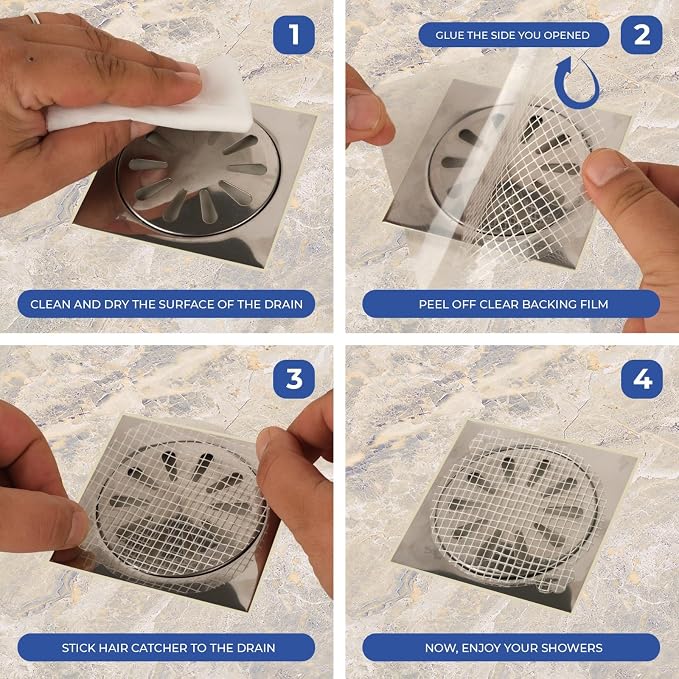 1

CLEAN AND DRY THE SURFACE OF THE DRAIN

GLUE THE SIDE YOU OPENED

2

PEEL OFF CLEAR BACKING FILM

3

STICK HAIR CATCHER TO THE DRAIN

4

NOW, ENJOY YOUR SHOWERS