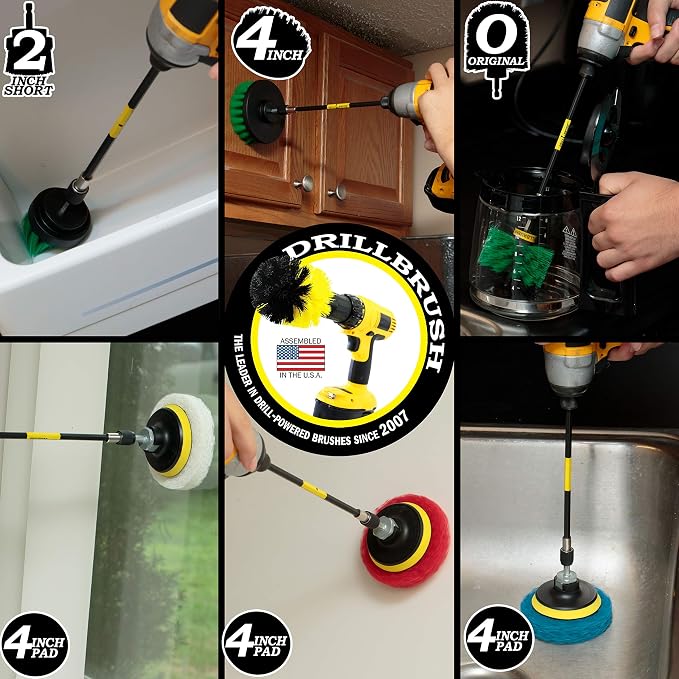 2 INCH SHORT

4 INCH

O ORIGINAL

DRILLBRUSH

ASSEMBLED IN THE U.S.A.

THE LEADER IN DRILL-POWERED BRUSHES SINCE 2007

4 INCH PAD

4 INCH PAD

4 INCH PAD